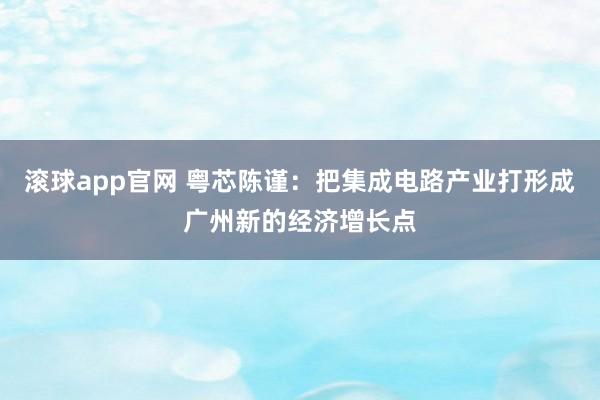 滚球app官网 粤芯陈谨：把集成电路产业打形成广州新的经济增长点